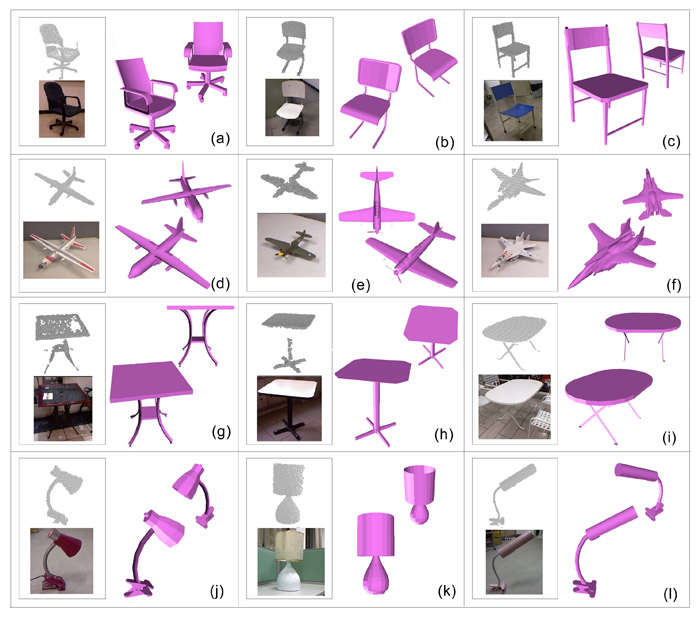 (a)

(b)

(c)

(d)

(e)

(f)

(g)

(h)

(i)

(j)

(k)

(l)